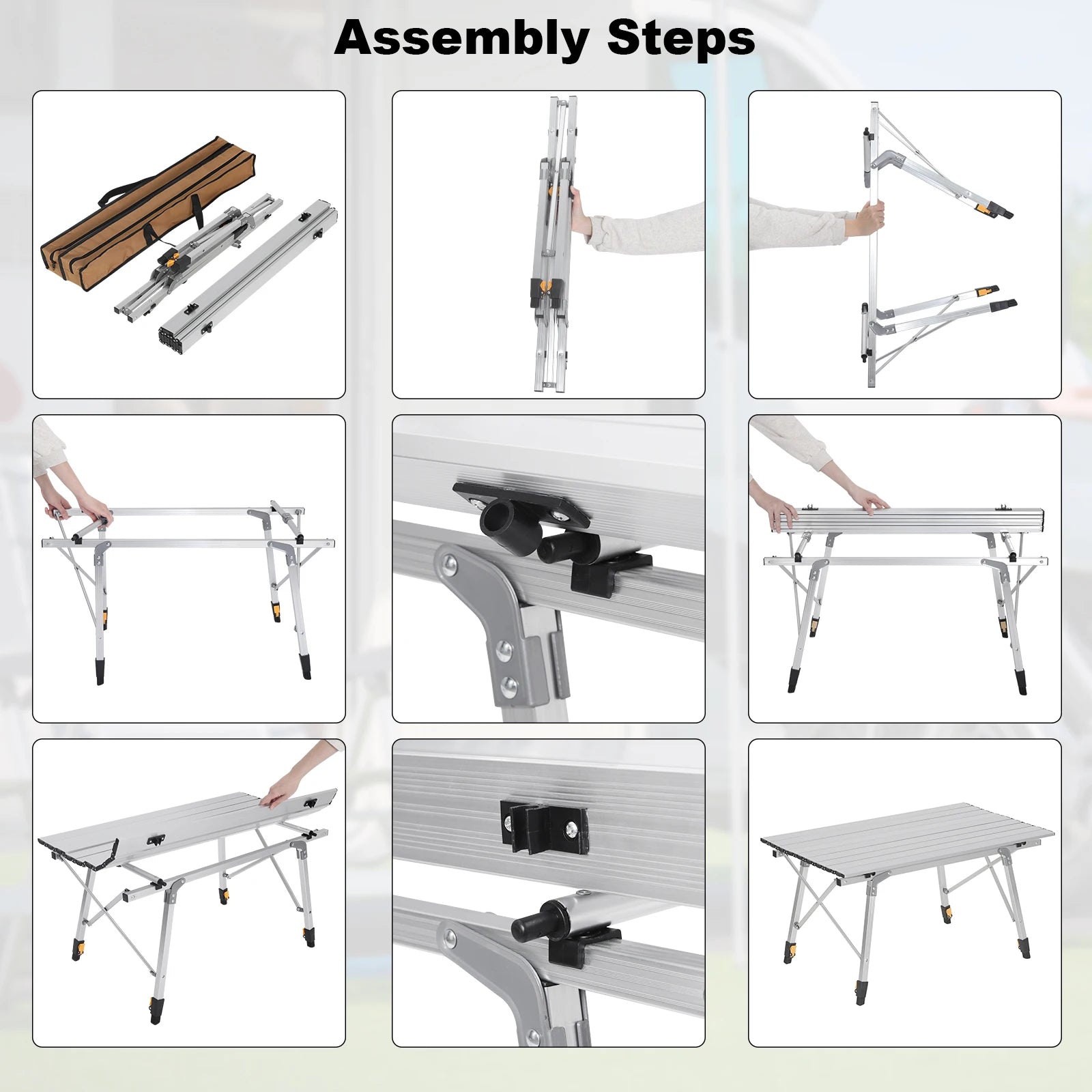 Assembly Steps