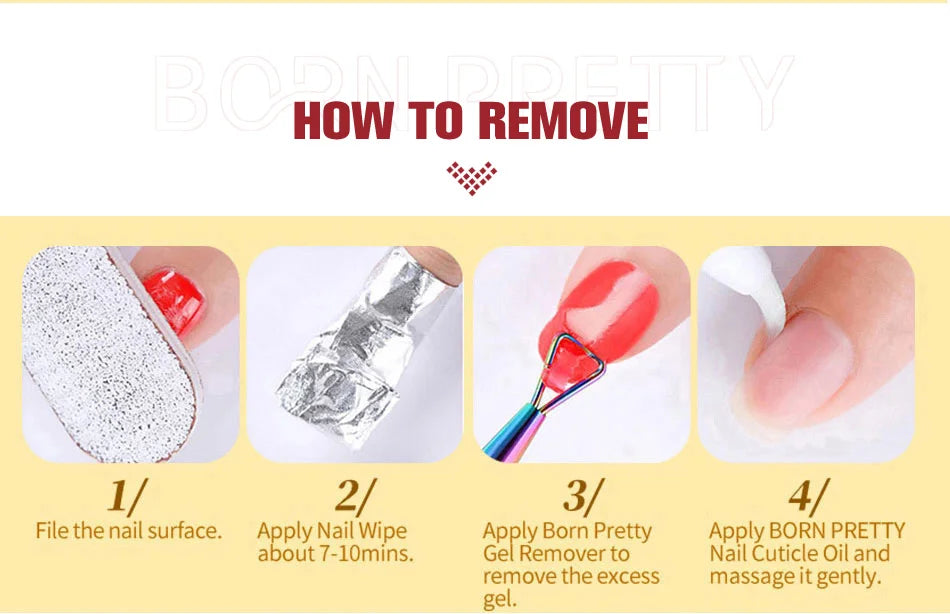 BORN PRETTY

HOW TO REMOVE

1/
File the nail surface.

2/
Apply Nail Wipe about 7-10mins.

3/
Apply Born Pretty Gel Remover to remove the excess gel.

4/
Apply BORN PRETTY Nail Cuticle Oil and massage it gently.